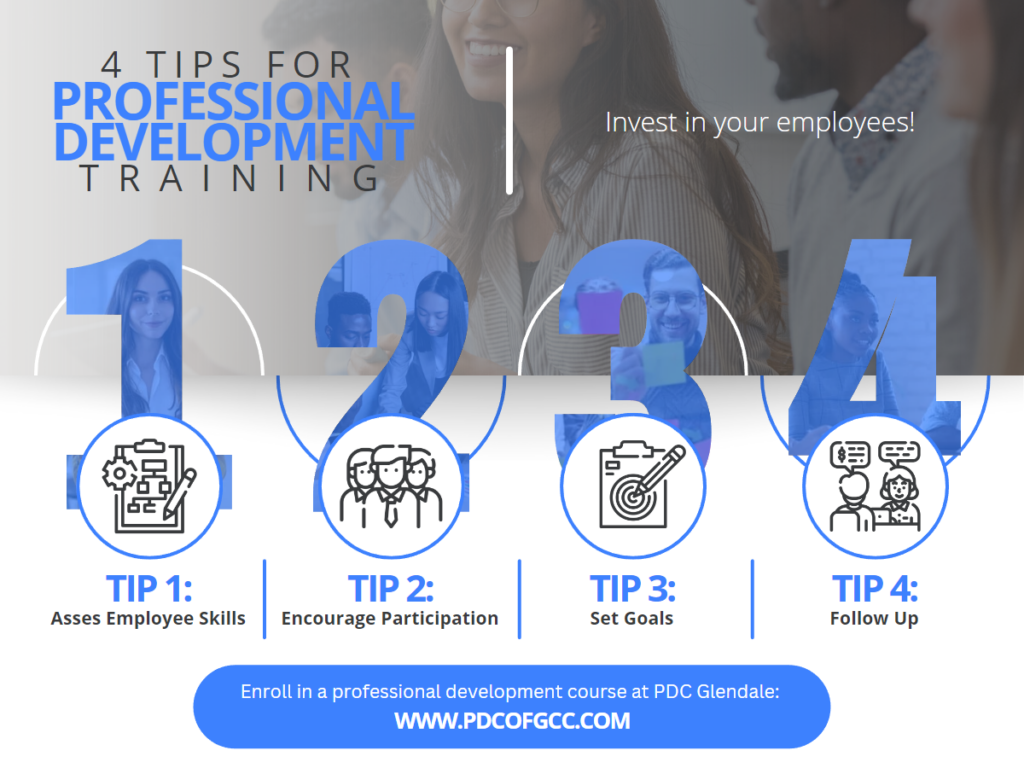 4 TIPS FOR
PROFESSIONAL DEVELOPMENT
TRAINING

Invest in your employees!

1 2 3 4

TIP 1:
Asses Employee Skills

TIP 2:
Encourage Participation

TIP 3:
Set Goals

TIP 4:
Follow Up

Enroll in a professional development course at PDC Glendale:
WWW.PDCOFGCC.COM